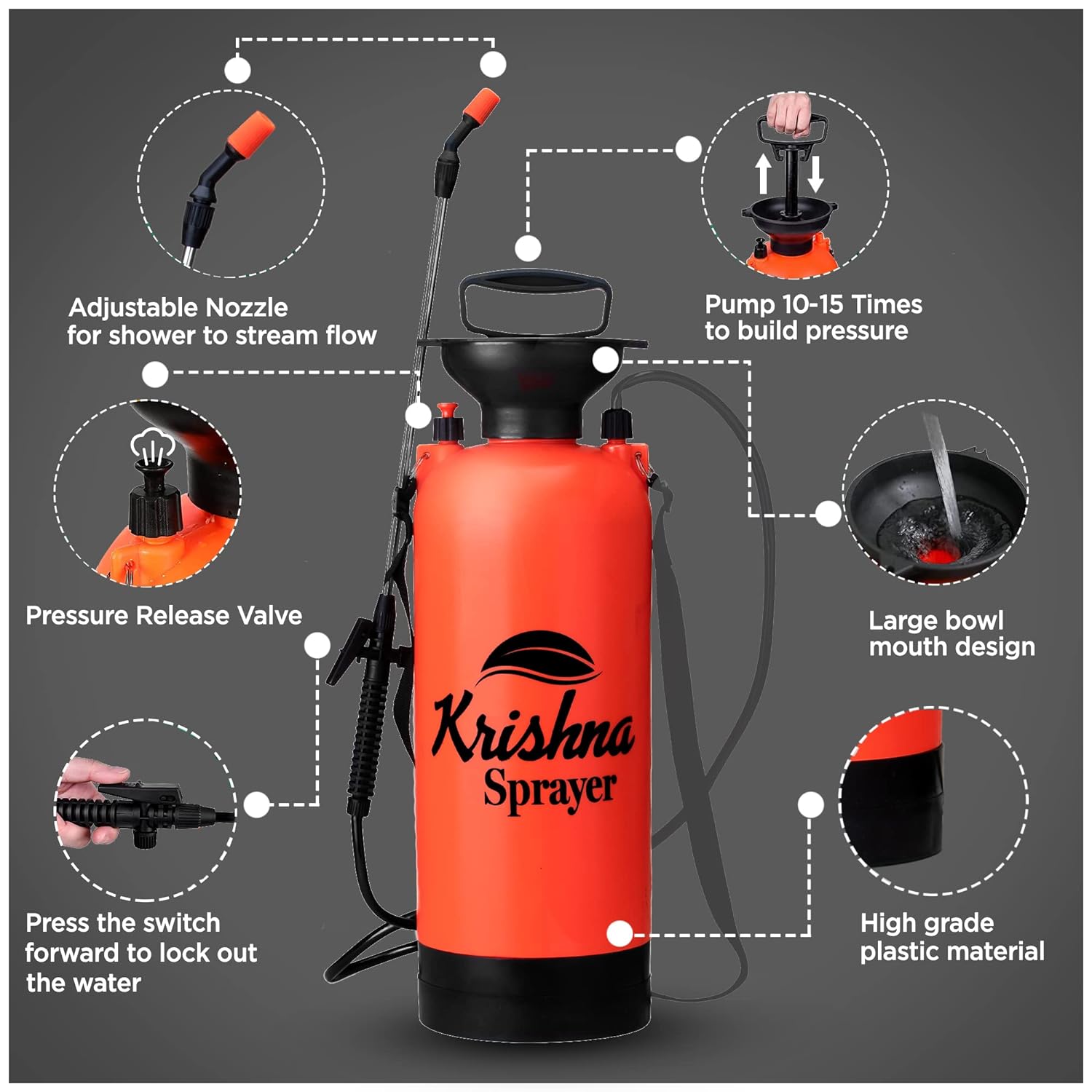 Adjustable Nozzle for shower to stream flow

Pump 10-15 Times to build pressure

Pressure Release Valve

Large bowl mouth design

Krishna Sprayer

Press the switch forward to lock out the water

High grade plastic material