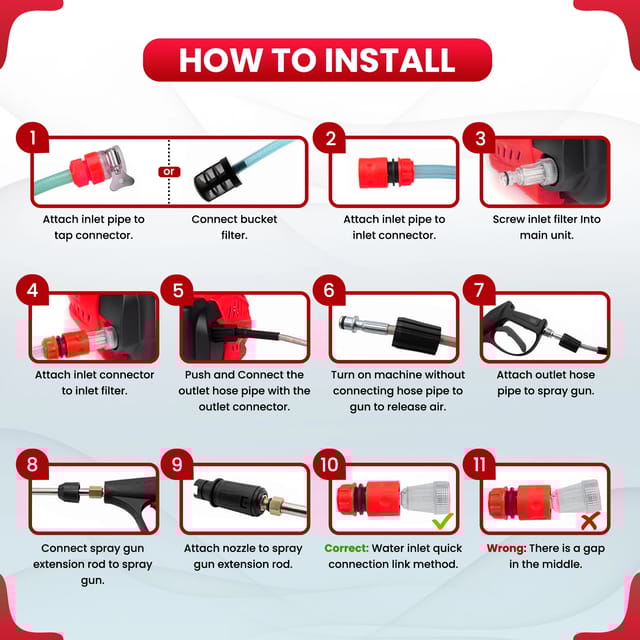 HOW TO INSTALL

1

or

Attach inlet pipe to tap connector.

Connect bucket filter.

2

Attach inlet pipe to inlet connector.

3

Screw inlet filter Into main unit.

4

Attach inlet connector to inlet filter.

5

Push and Connect the outlet hose pipe with the outlet connector.

6

Turn on machine without connecting hose pipe to gun to release air.

7

Attach outlet hose pipe to spray gun.

8

Connect spray gun extension rod to spray gun.

9

Attach nozzle to spray gun extension rod.

10

Correct: Water inlet quick connection link method.

11

Wrong: There is a gap in the middle.