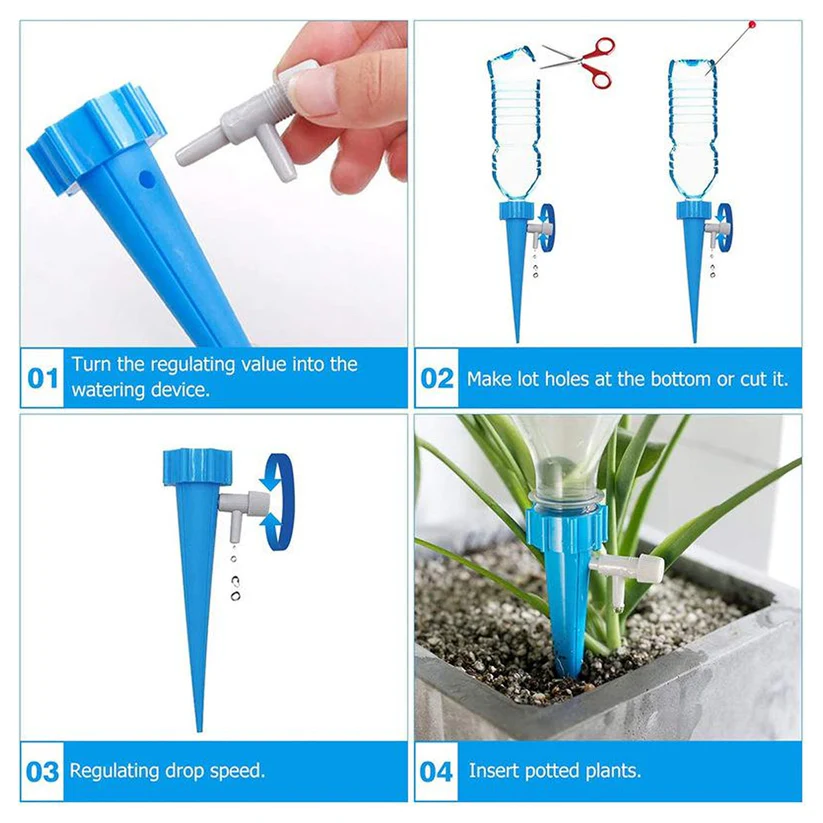 01 Turn the regulating value into the watering device.

02 Make lot holes at the bottom or cut it.

03 Regulating drop speed.

04 Insert potted plants.