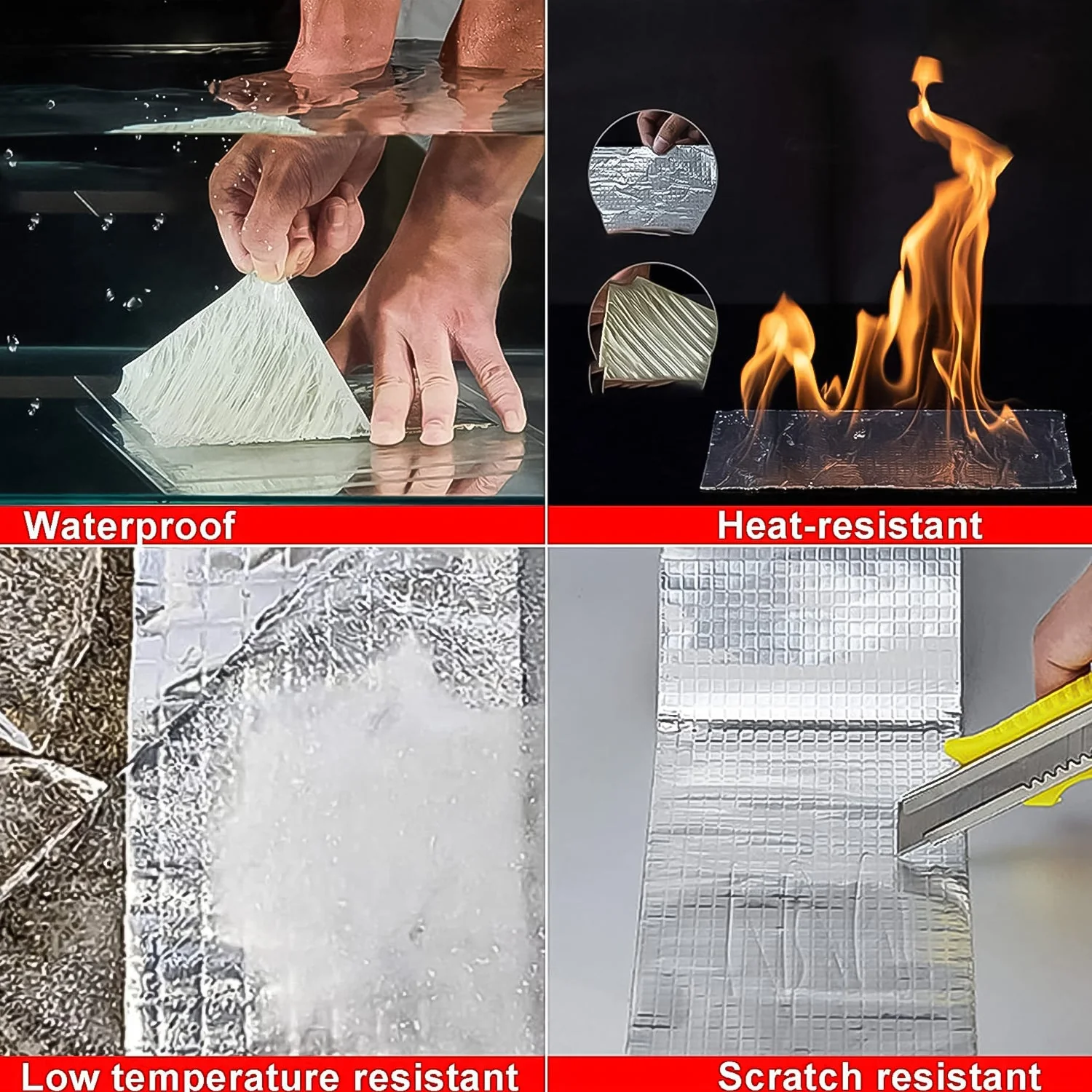 Waterproof

Heat-resistant

Low temperature resistant

Scratch resistant