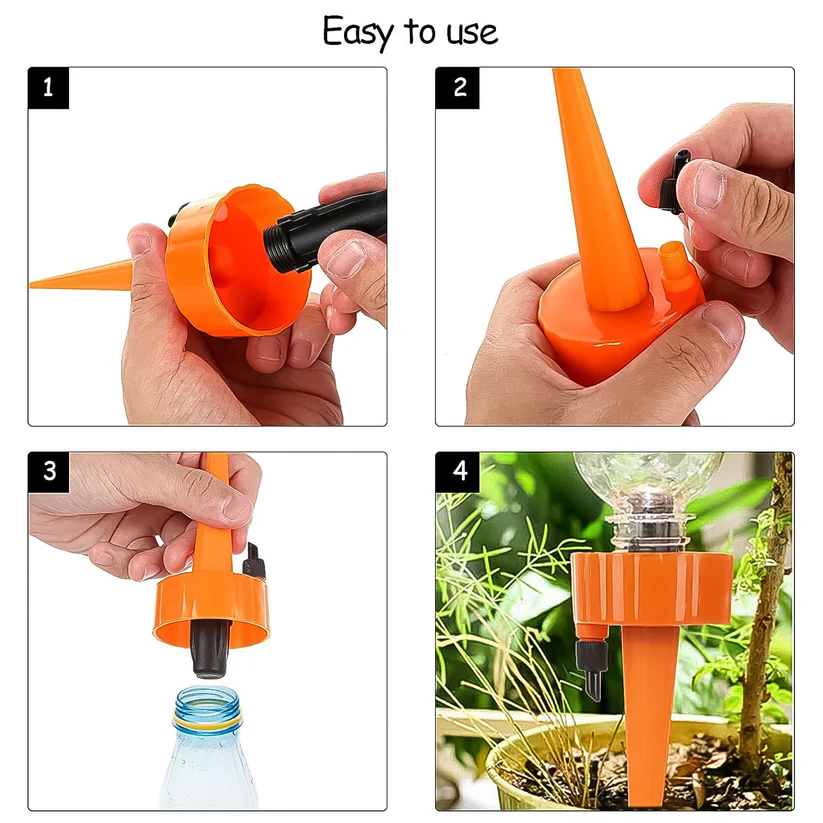 Easy to use

1

2

3

4