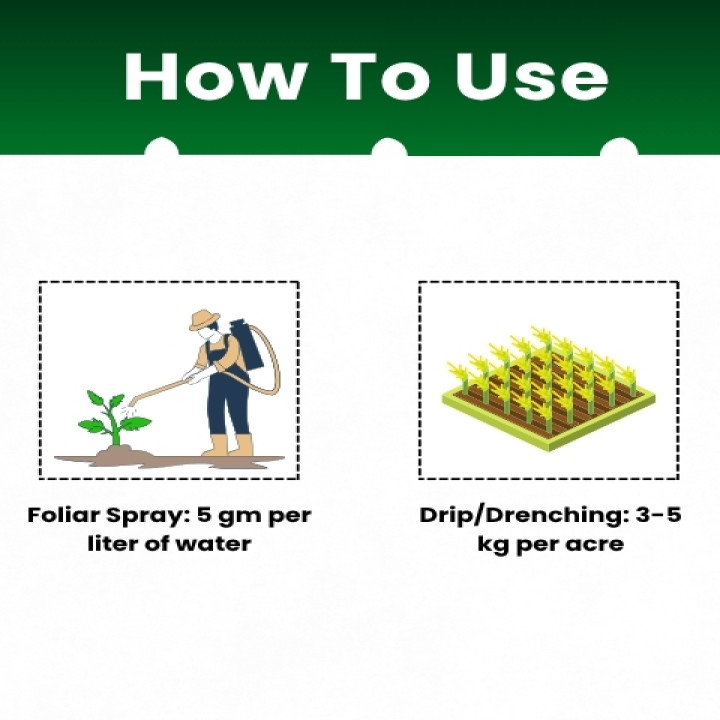 How To Use

Foliar Spray: 5 gm per liter of water

Drip/Drenching: 3-5 kg per acre