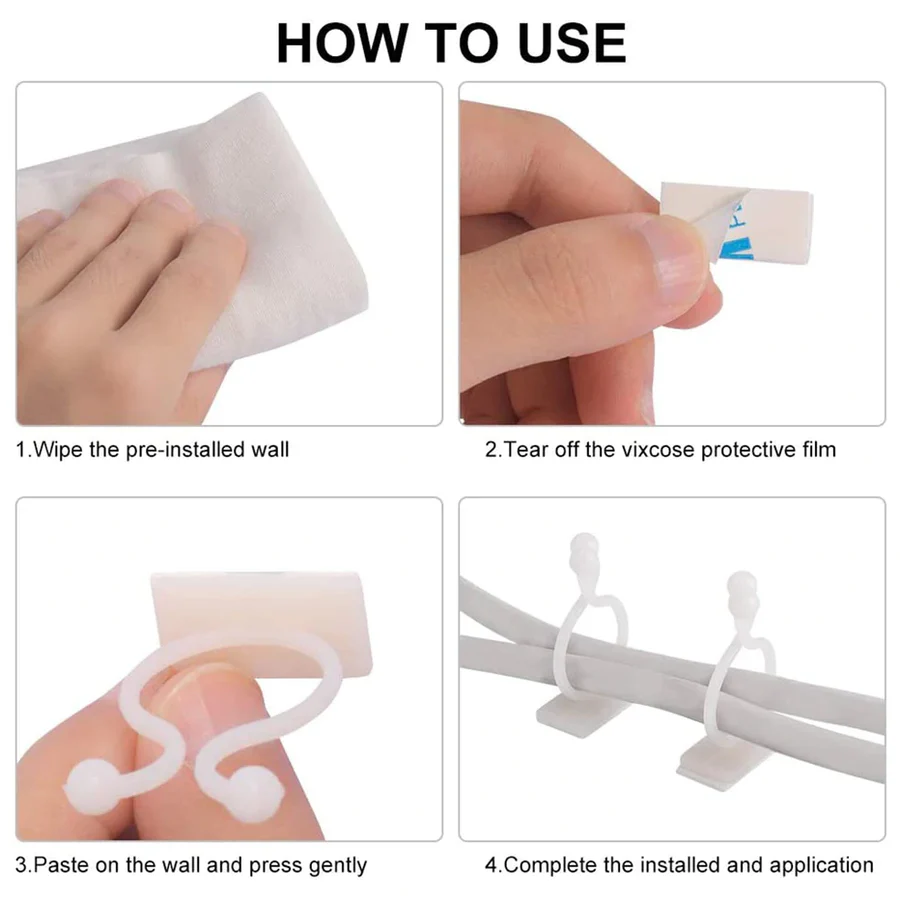 HOW TO USE

1.Wipe the pre-installed wall

2.Tear off the vixcose protective film

3.Paste on the wall and press gently

4.Complete the installed and application