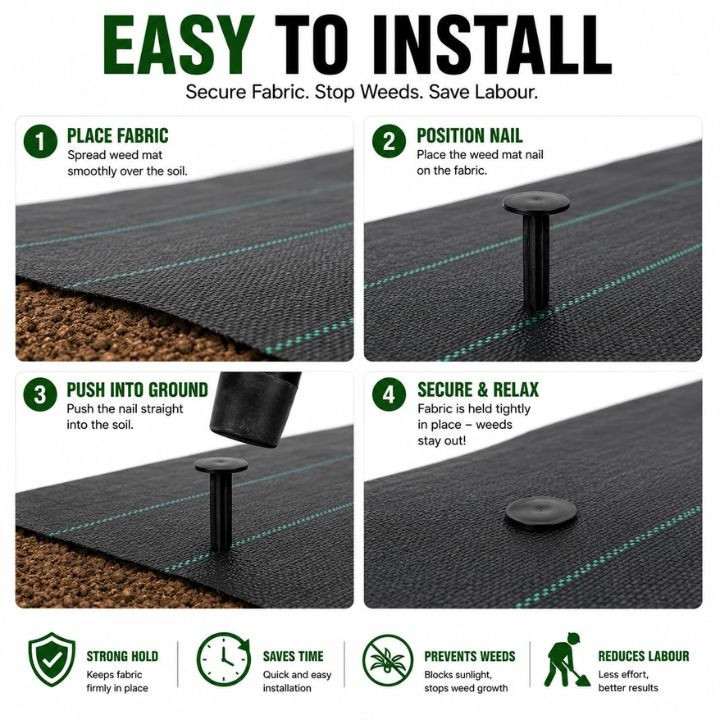 EASY TO INSTALL
Secure Fabric. Stop Weeds. Save Labour.

1 PLACE FABRIC
Spread weed mat smoothly over the soil.

2 POSITION NAIL
Place the weed mat nail on the fabric.

3 PUSH INTO GROUND
Push the nail straight into the soil.

4 SECURE & RELAX
Fabric is held tightly in place – weeds stay out!

STRONG HOLD
Keeps fabric firmly in place

SAVES TIME
Quick and easy installation

PREVENTS WEEDS
Blocks sunlight, stops weed growth

REDUCES LABOUR
Less effort, better results