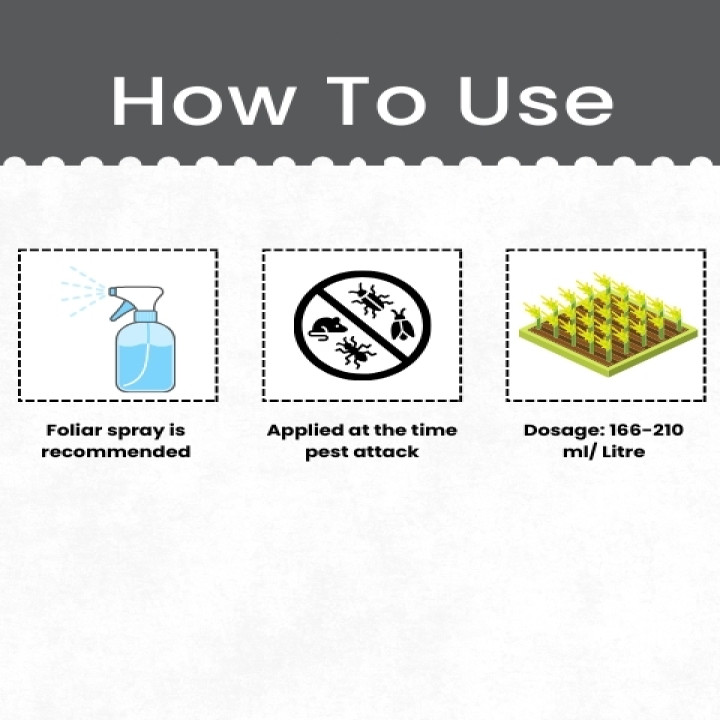 How To Use

Foliar spray is recommended

Applied at the time pest attack

Dosage: 166-210 ml/ Litre