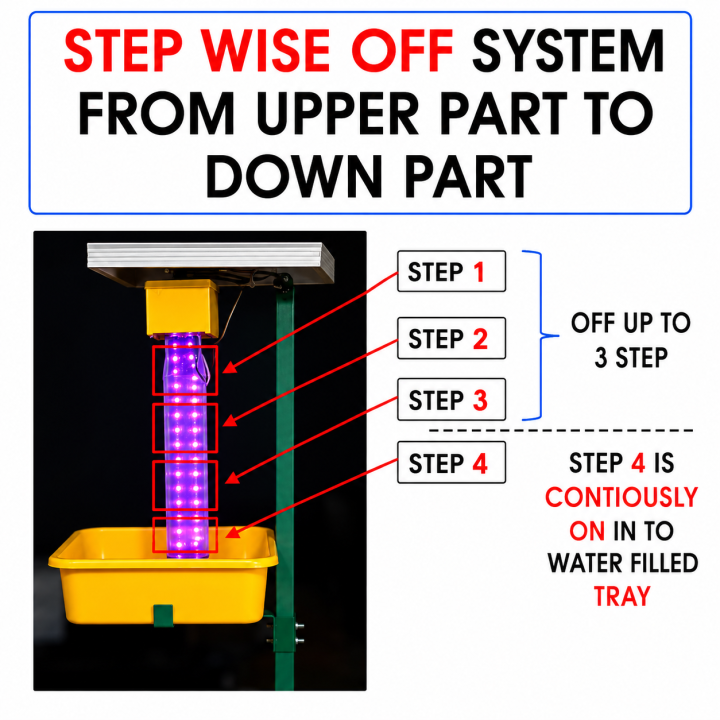 STEP WISE OFF SYSTEM FROM UPPER PART TO DOWN PART

STEP 1

STEP 2

STEP 3

OFF UP TO 3 STEP

STEP 4

STEP 4 IS CONTIOUSLY ON IN TO WATER FILLED TRAY